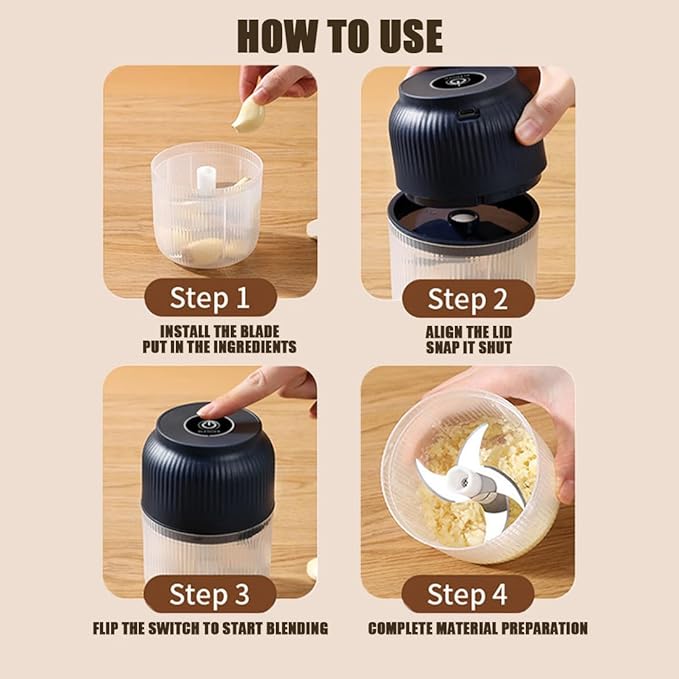 HOW TO USE

Step 1

INSTALL THE BLADE
PUT IN THE INGREDIENTS

Step 2

ALIGN THE LID
SNAP IT SHUT

Step 3

FLIP THE SWITCH TO START BLENDING

Step 4

COMPLETE MATERIAL PREPARATION