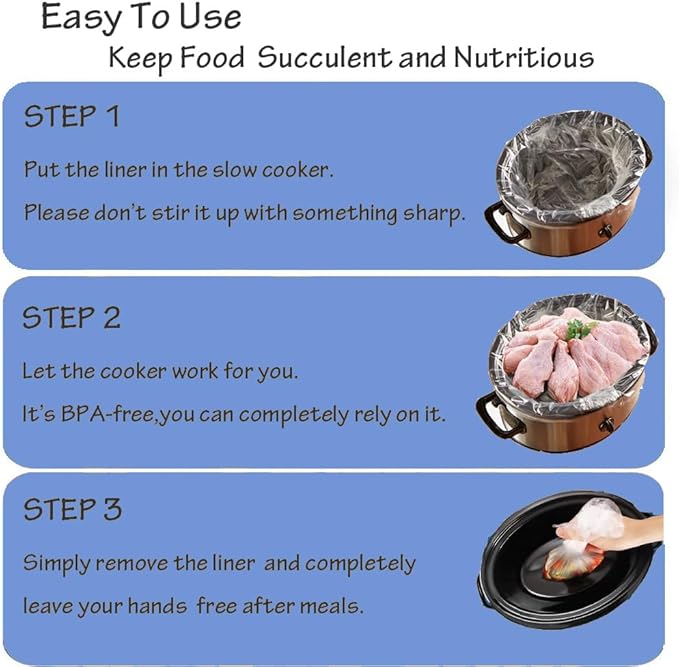 Easy To Use

Keep Food Succulent and Nutritious

STEP 1

Put the liner in the slow cooker.

Please don't stir it up with something sharp.

STEP 2

Let the cooker work for you.

It's BPA-free,you can completely rely on it.

STEP 3

Simply remove the liner and completely

leave your hands free after meals.