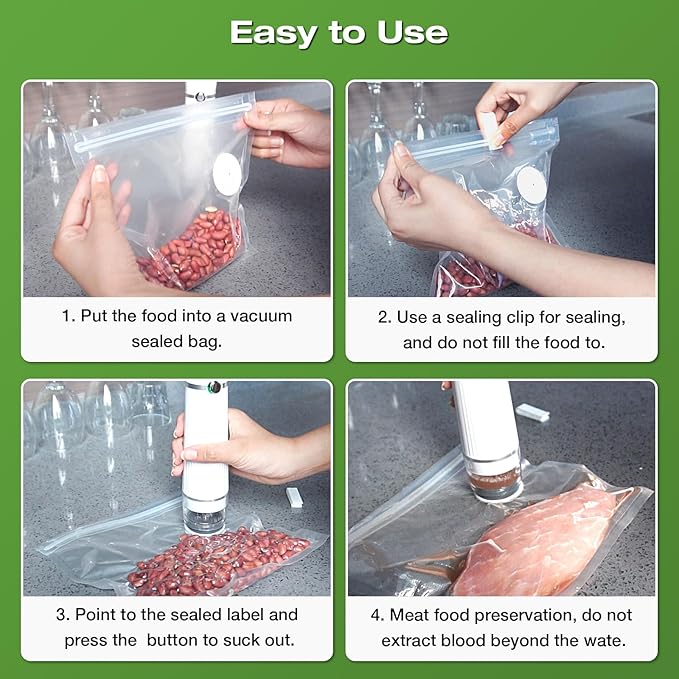 Easy to Use

1. Put the food into a vacuum sealed bag.

2. Use a sealing clip for sealing, and do not fill the food to.

3. Point to the sealed label and press the button to suck out.

4. Meat food preservation, do not extract blood beyond the wate.