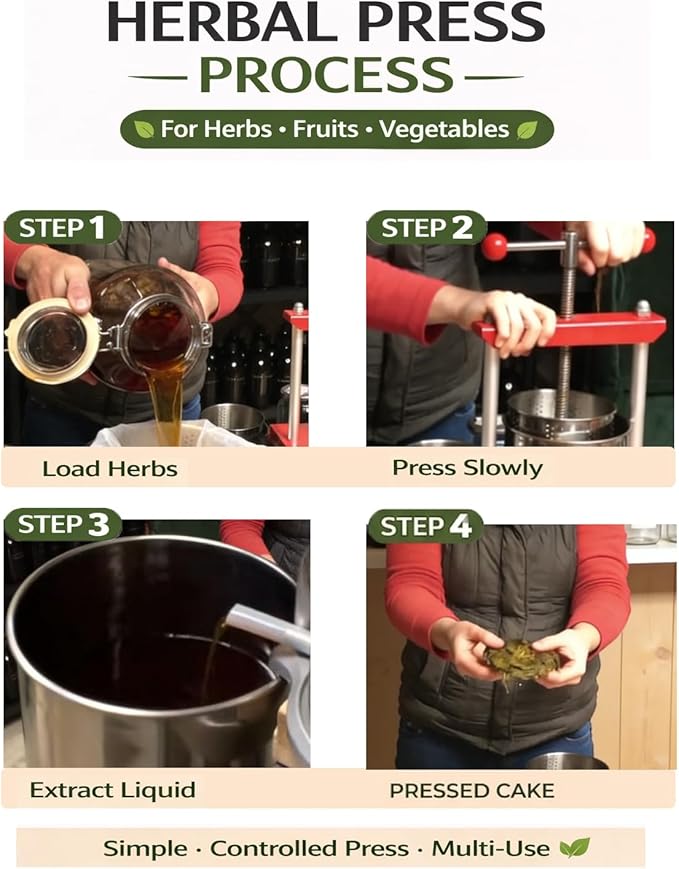 HERBAL PRESS
PROCESS

For Herbs • Fruits • Vegetables

STEP 1
Load Herbs

STEP 2
Press Slowly

STEP 3
Extract Liquid

STEP 4
PRESSED CAKE

Simple · Controlled Press · Multi-Use