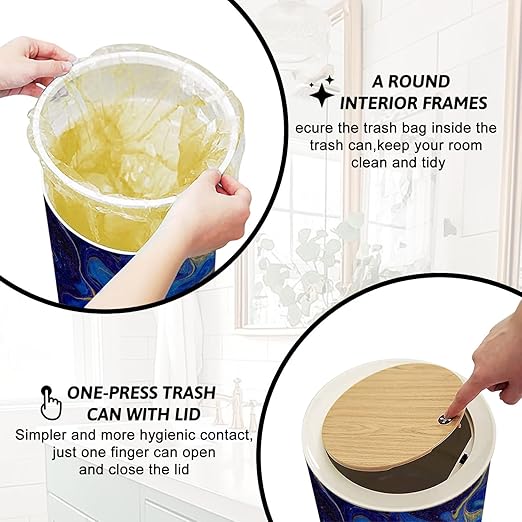 A ROUND INTERIOR FRAMES

ecure the trash bag inside the trash can,keep your room clean and tidy

ONE-PRESS TRASH CAN WITH LID

Simpler and more hygienic contact, just one finger can open and close the lid