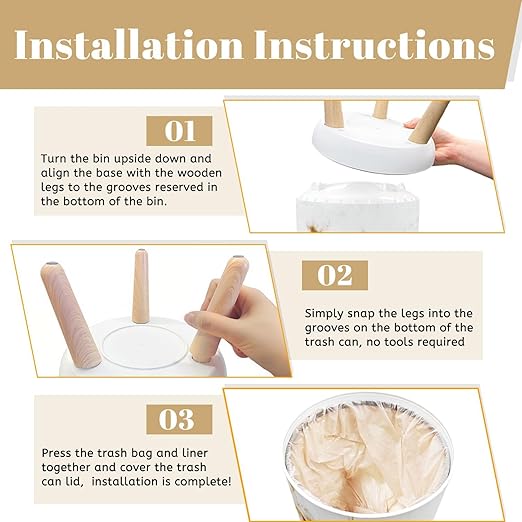 Installation Instructions

01

Turn the bin upside down and align the base with the wooden legs to the grooves reserved in the bottom of the bin.

02

Simply snap the legs into the grooves on the bottom of the trash can, no tools required

03

Press the trash bag and liner together and cover the trash can lid,  installation is complete!