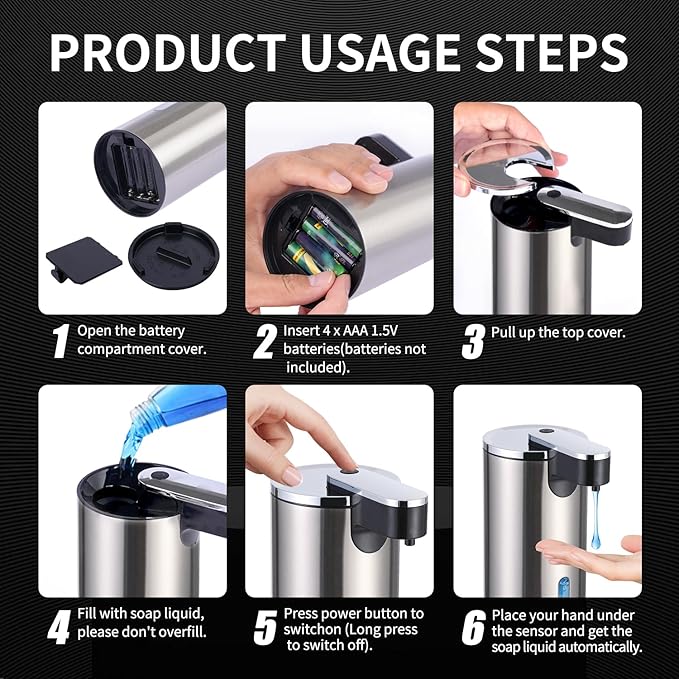 PRODUCT USAGE STEPS

1 Open the battery compartment cover.

2 Insert 4 x AAA 1.5V batteries(batteries not included).

3 Pull up the top cover.

4 Fill with soap liquid, please don't overfill.

5 Press power button to switchon (Long press to switch off).

6 Place your hand under the sensor and get the soap liquid automatically.