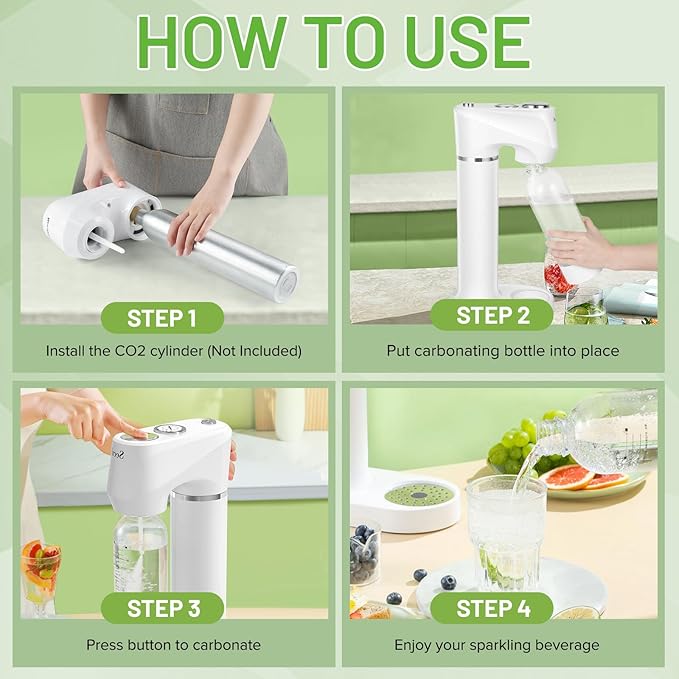 HOW TO USE

STEP 1

Install the CO2 cylinder (Not Included)

STEP 2

Put carbonating bottle into place

STEP 3

Press button to carbonate

STEP 4

Enjoy your sparkling beverage