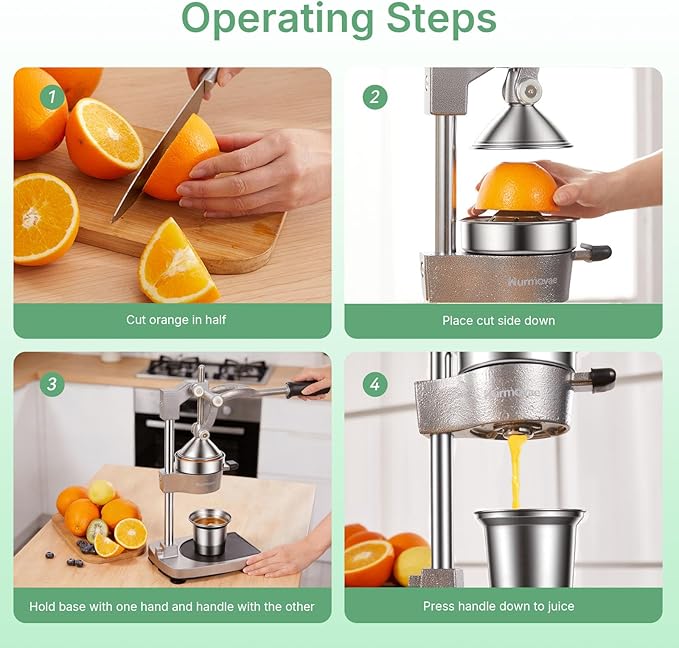 Operating Steps

1

Cut orange in half

2

Nurmovae

Place cut side down

3

Hold base with one hand and handle with the other

4

Nurmovae

Press handle down to juice