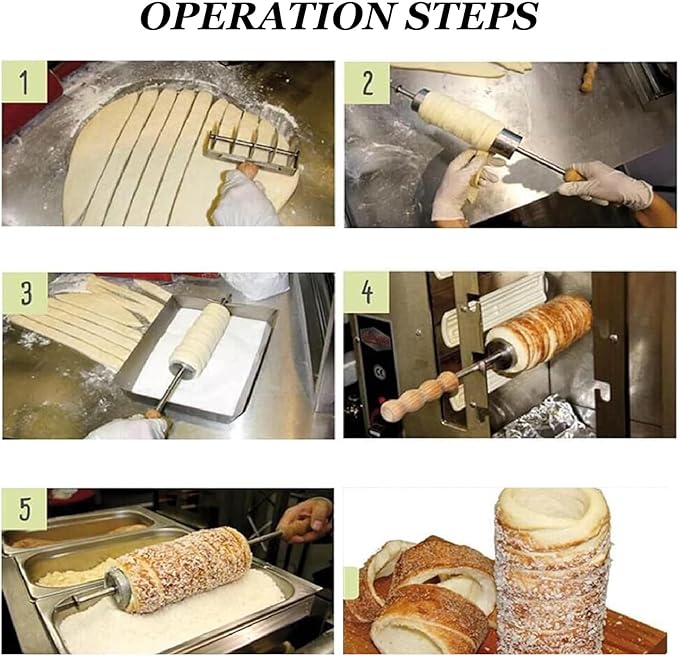 OPERATION STEPS

1

2

3

4

5