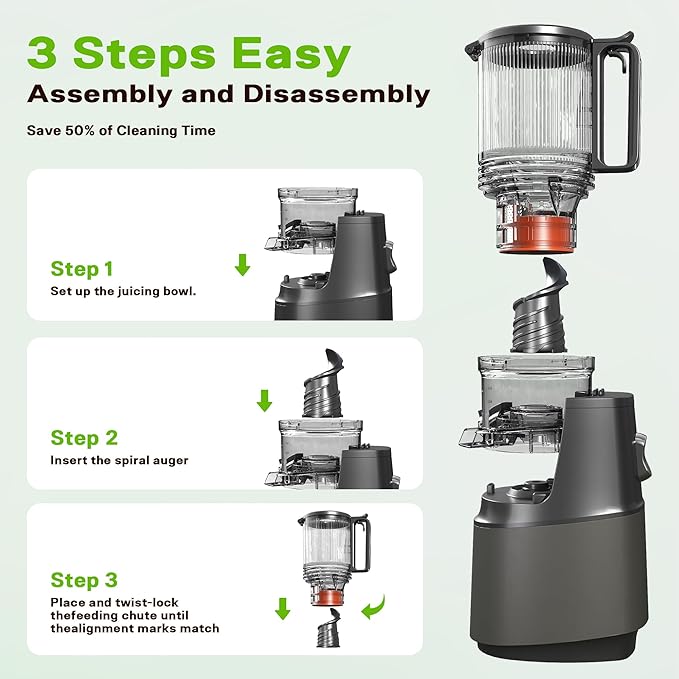 3 Steps Easy
Assembly and Disassembly

Save 50% of Cleaning Time

Step 1
Set up the juicing bowl.

Step 2
Insert the spiral auger

Step 3
Place and twist-lock thefeeding chute until thealignment marks match