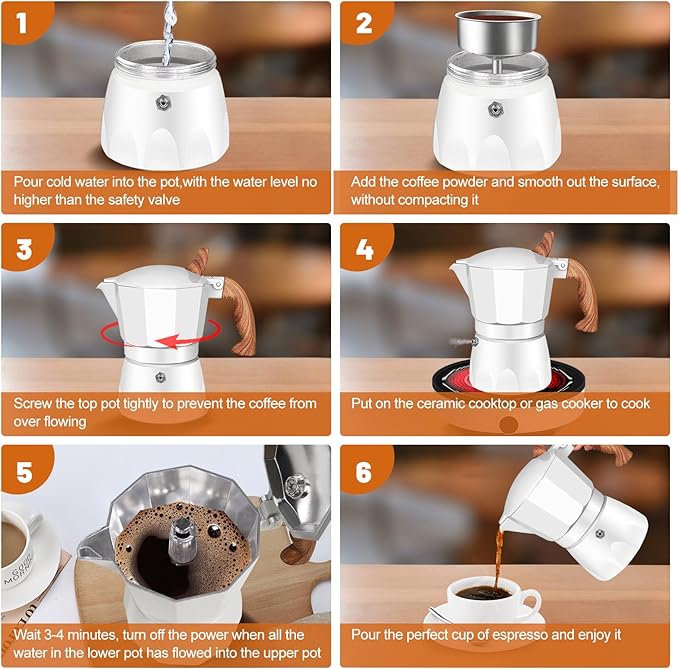 1

Pour cold water into the pot,with the water level no higher than the safety valve

2

Add the coffee powder and smooth out the surface, without compacting it

3

Screw the top pot tightly to prevent the coffee from over flowing

4

Put on the ceramic cooktop or gas cooker to cook

5

Good MORNING

Wait 3-4 minutes, turn off the power when all the water in the lower pot has flowed into the upper pot

6

Pour the perfect cup of espresso and enjoy it