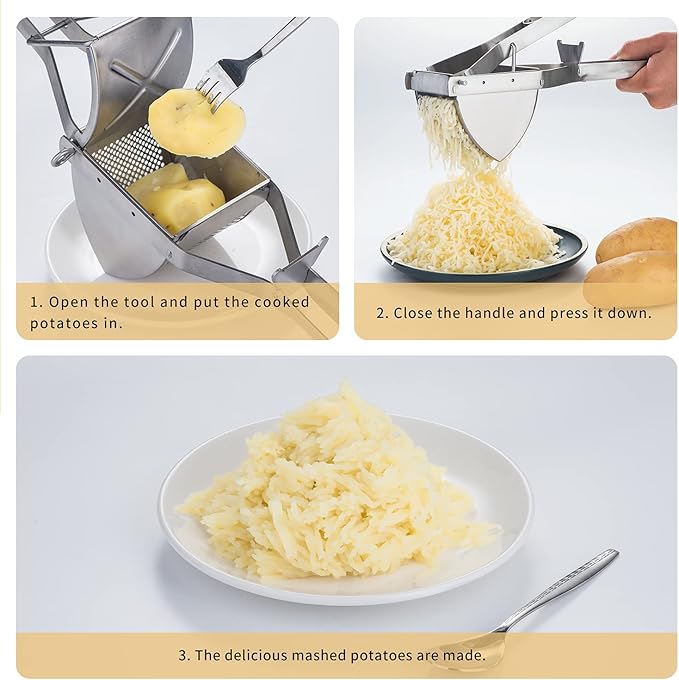 1. Open the tool and put the cooked potatoes in.

2. Close the handle and press it down.

3. The delicious mashed potatoes are made.