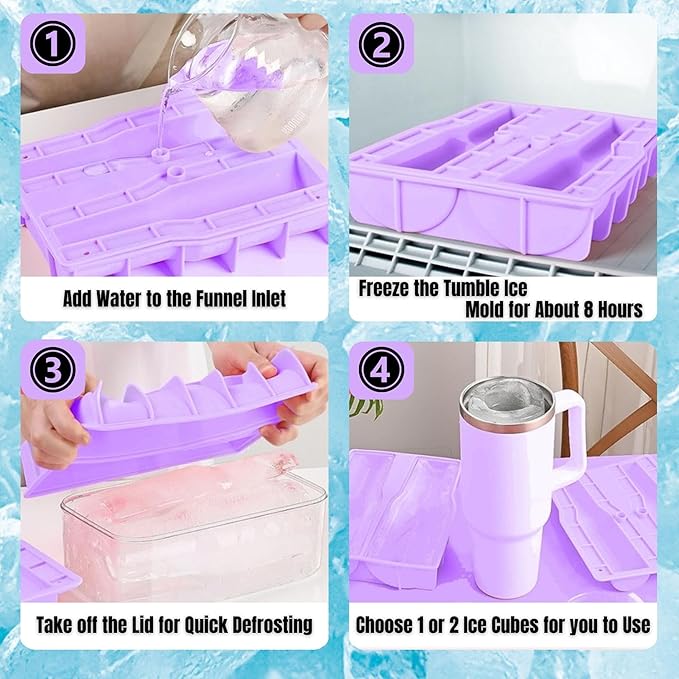 ①

Add Water to the Funnel Inlet

②

Freeze the Tumble Ice Mold for About 8 Hours

③

Take off the Lid for Quick Defrosting

④

Choose 1 or 2 Ice Cubes for you to Use