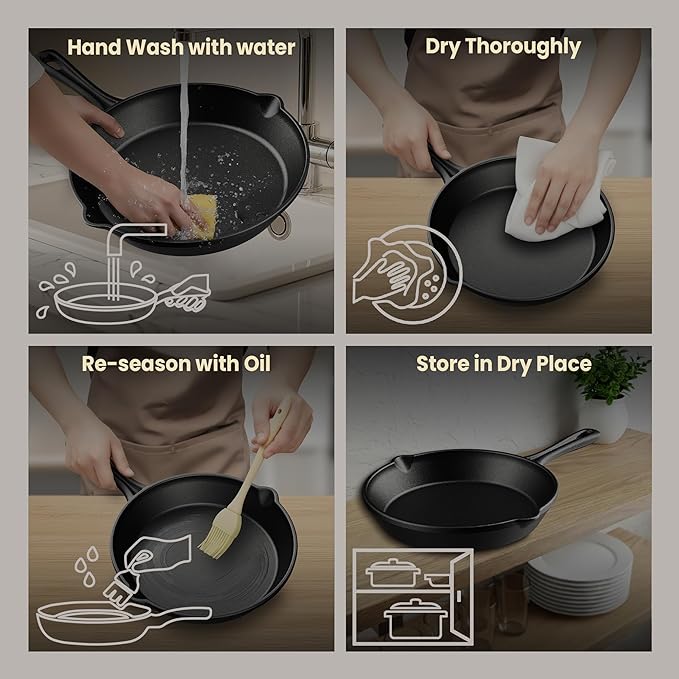 Hand Wash with water

Dry Thoroughly

Re-season with Oil

Store in Dry Place