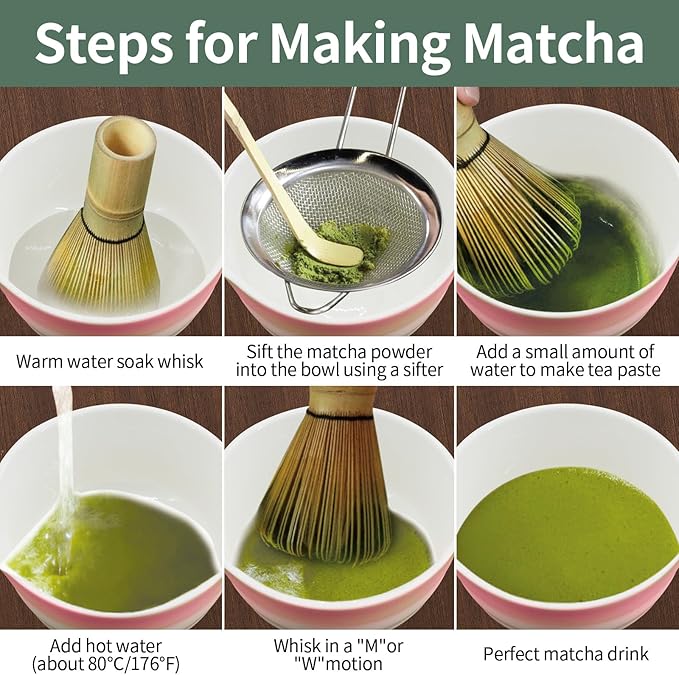 Steps for Making Matcha

Warm water soak whisk

Sift the matcha powder into the bowl using a sifter

Add a small amount of water to make tea paste

Add hot water (about 80°C/176°F)

Whisk in a "M"or "W"motion

Perfect matcha drink