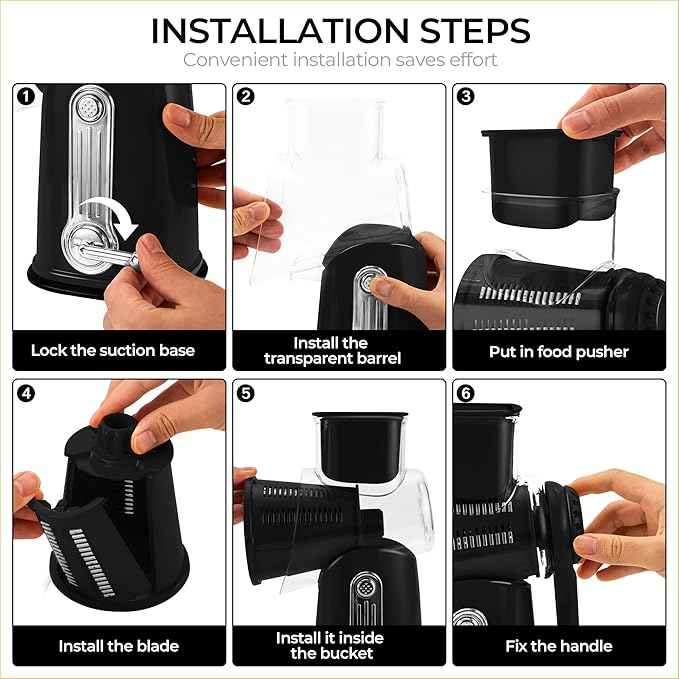 INSTALLATION STEPS

Convenient installation saves effort

1

Lock the suction base

2

Install the transparent barrel

3

Put in food pusher

4

Install the blade

5

Install it inside the bucket

6

Fix the handle